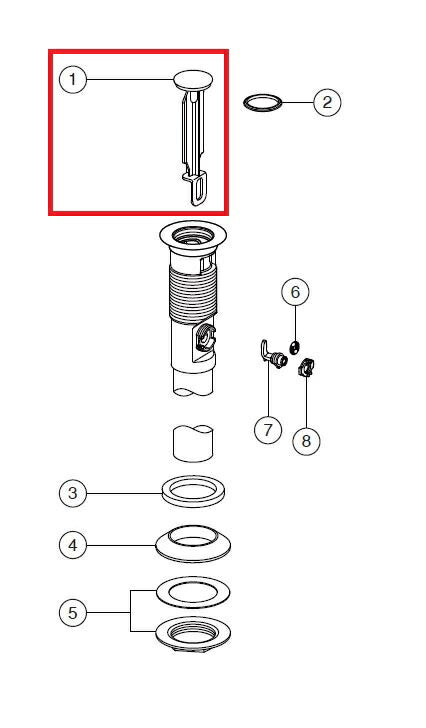 1
2
6
7
8
3
4
5