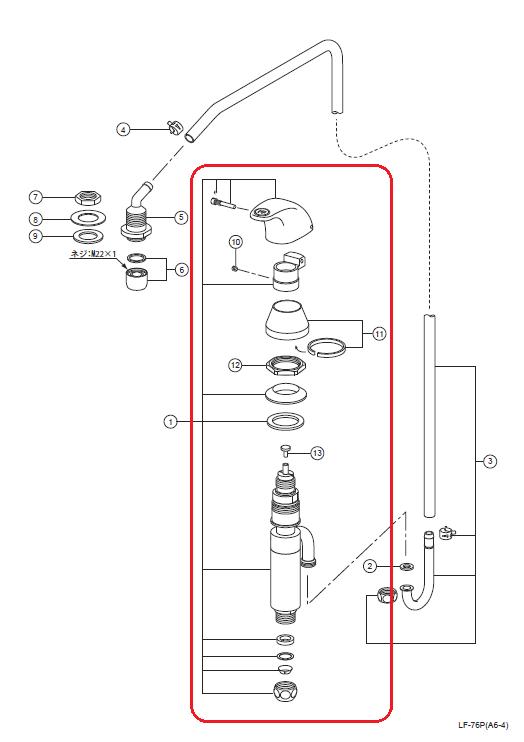 4
7
8
9
5
ネジ：M22×1
6
10
11
12
1
13
3
2
LF-76P(A6-4)