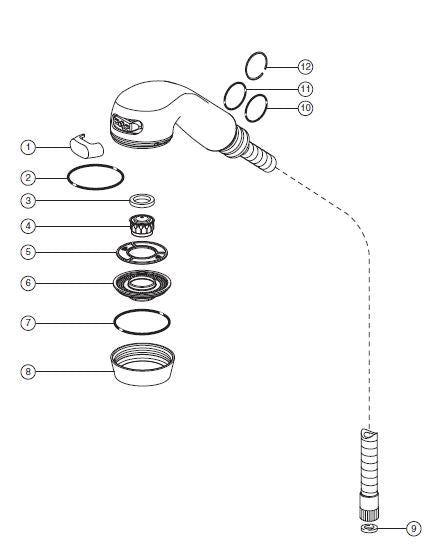 12
11
10
1
2
3
4
5
6
7
8
9